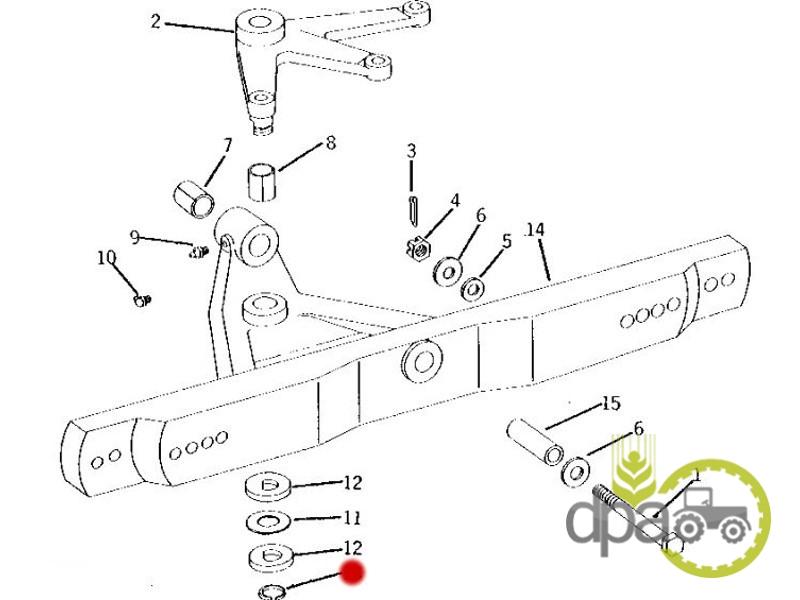 2
7
8
3
4
6
5
14
9
10
15
6
1
12
11
12
dpa