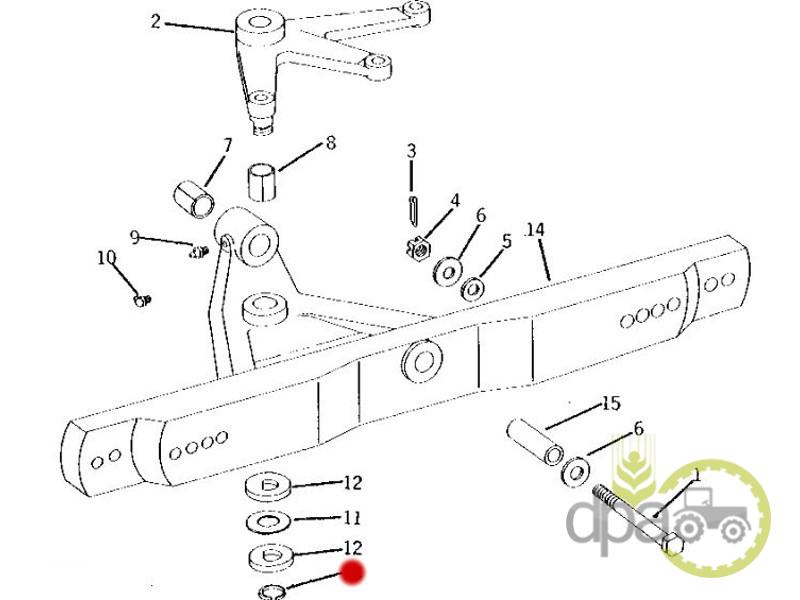 2
7
8
3
4
6
5
14
9
10
15
6
1
12
11
12
dpa