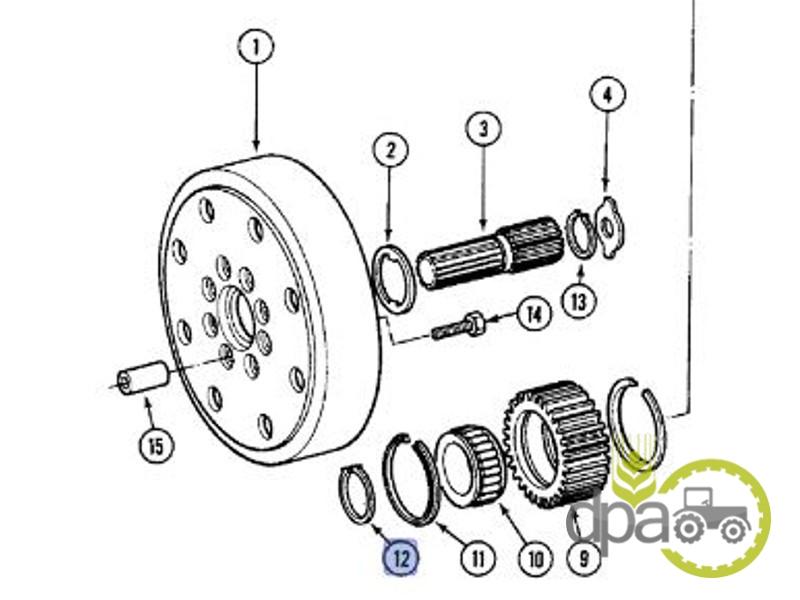 1
2
3
4
13
14
15
12
11
10
9
dpa