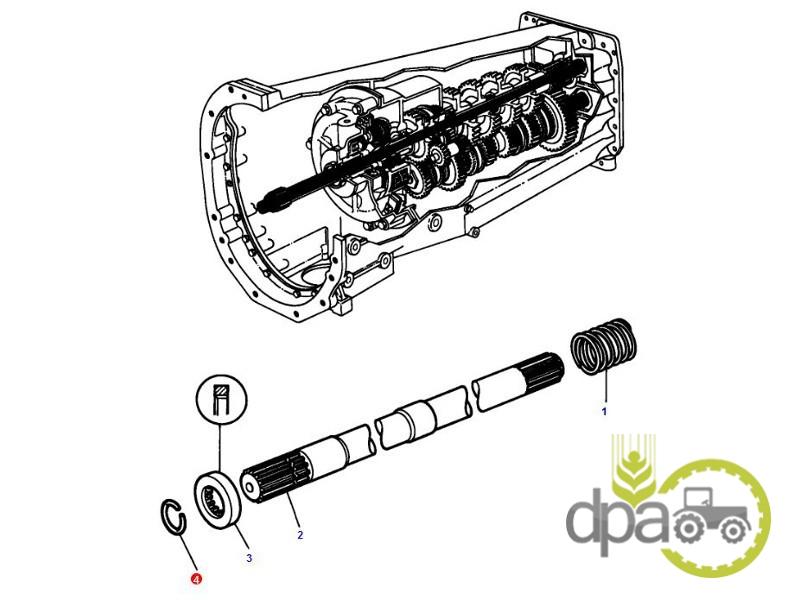 1
2
3
4
dpa