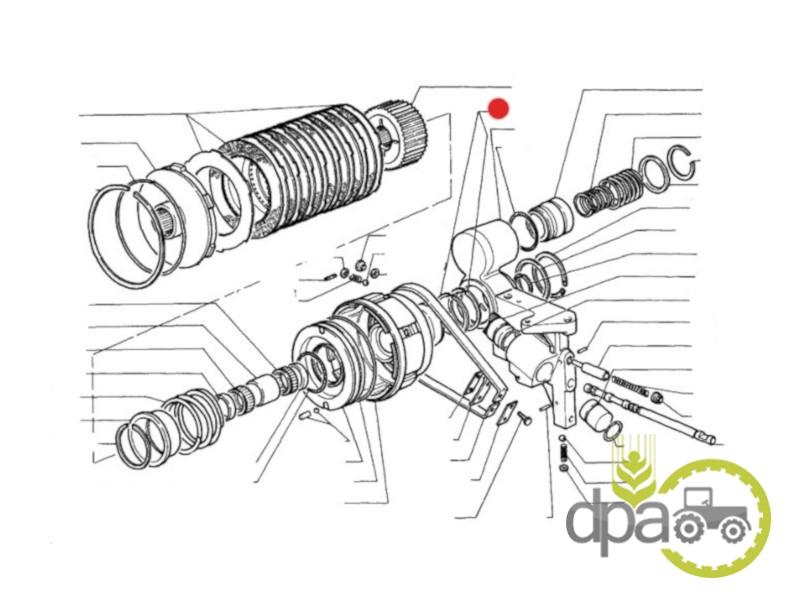 dpa