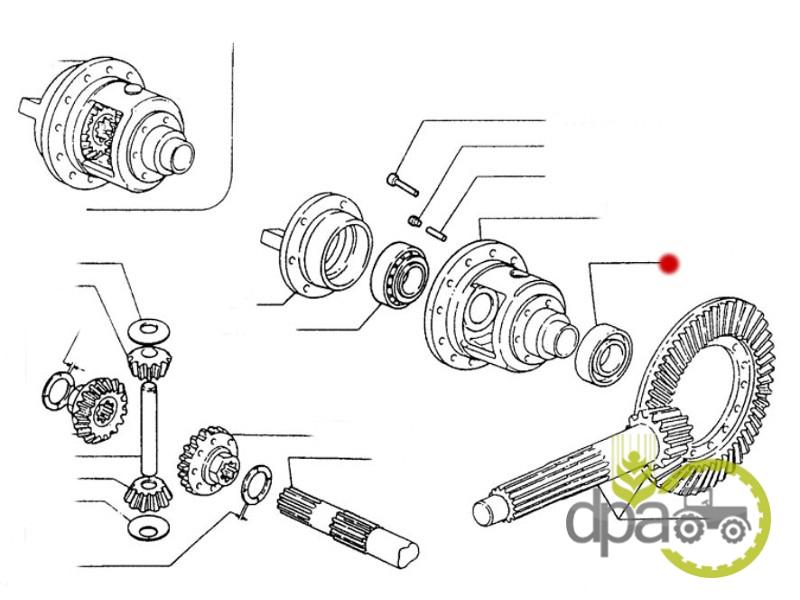 dpa