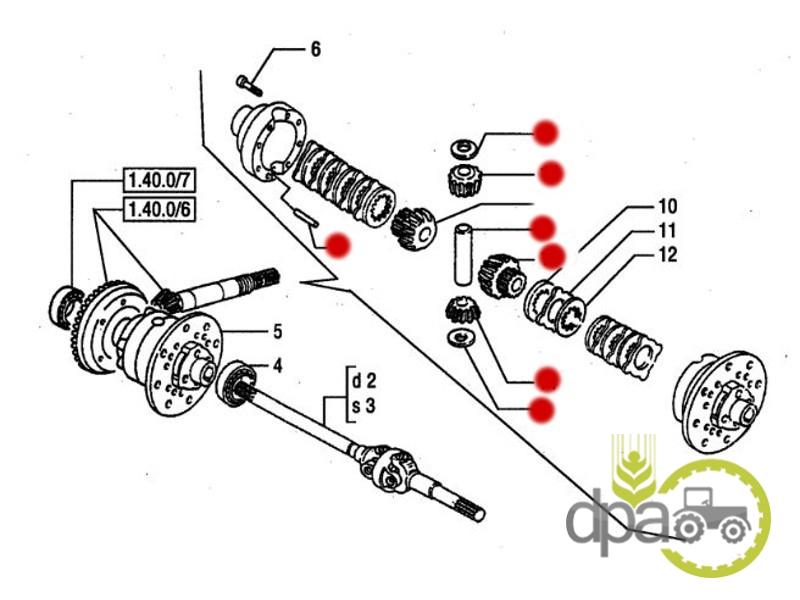 6

1.40.0/7

1.40.0/6

10

11

12

5

4

d 2
s 3

dpa