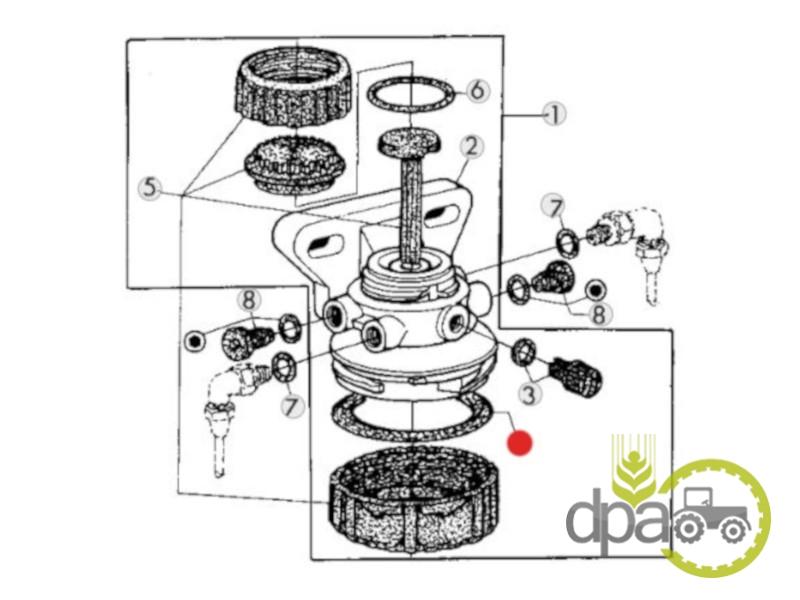 6
1
2
5
7
8
8
3
7
dpa