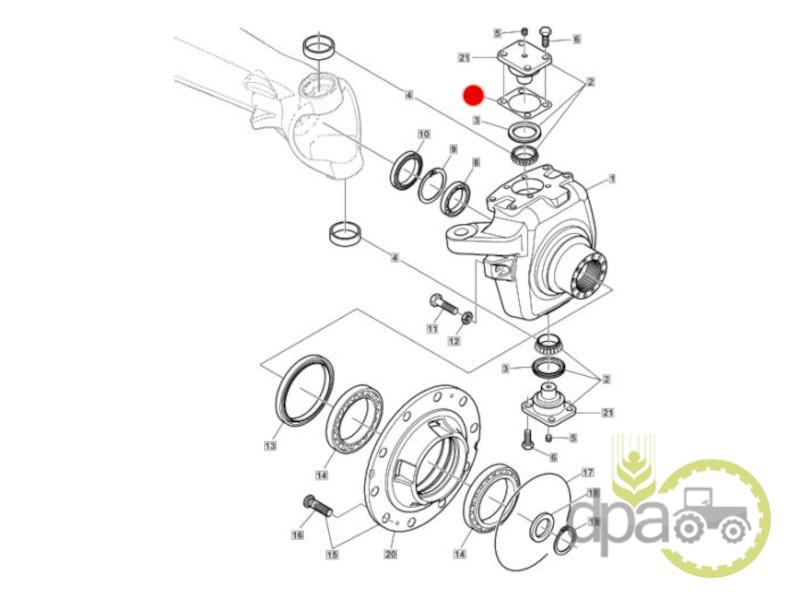 5
6
21
2
3
4
10
9
8
1
4
11
12
3
2
21
5
6
13
14
17
18
19
16
15
20
14
dpa