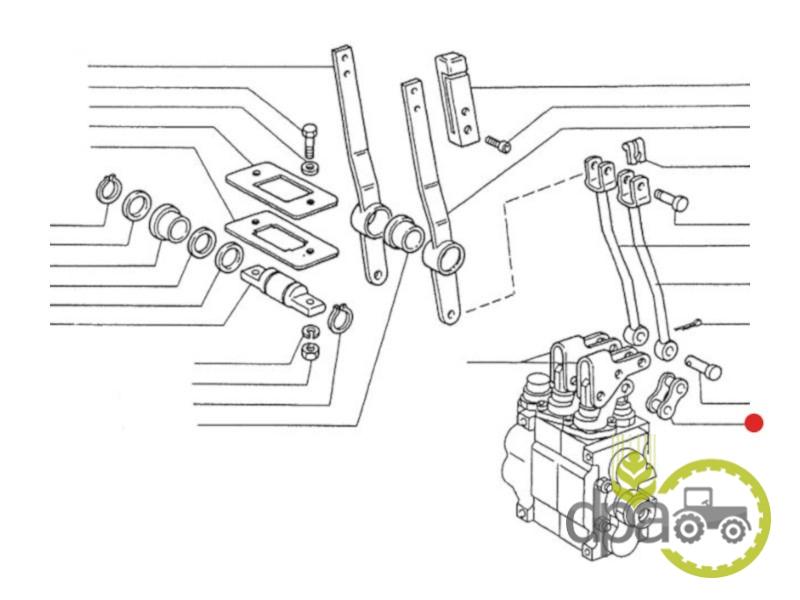 dpa