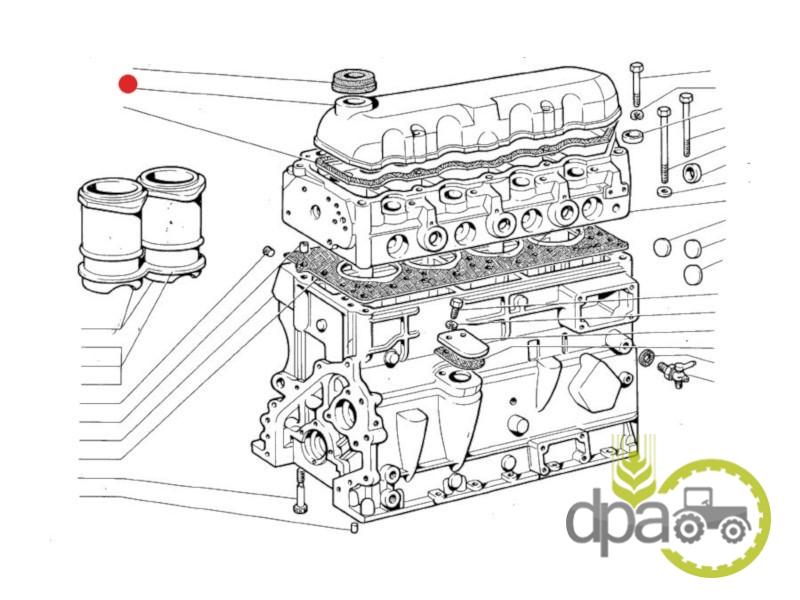 dpa