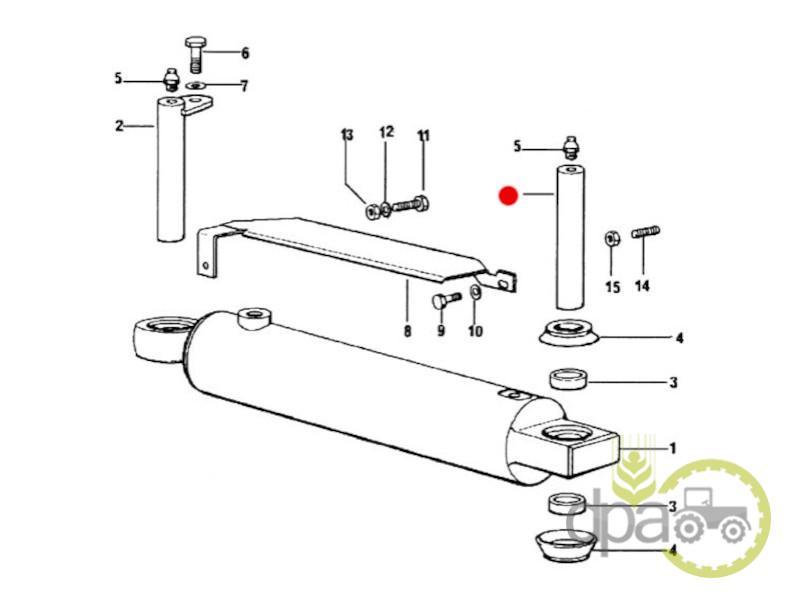 6
5
7
2
13
12
11
5
15
14
8
9
10
4
3
1
3
4
dpa